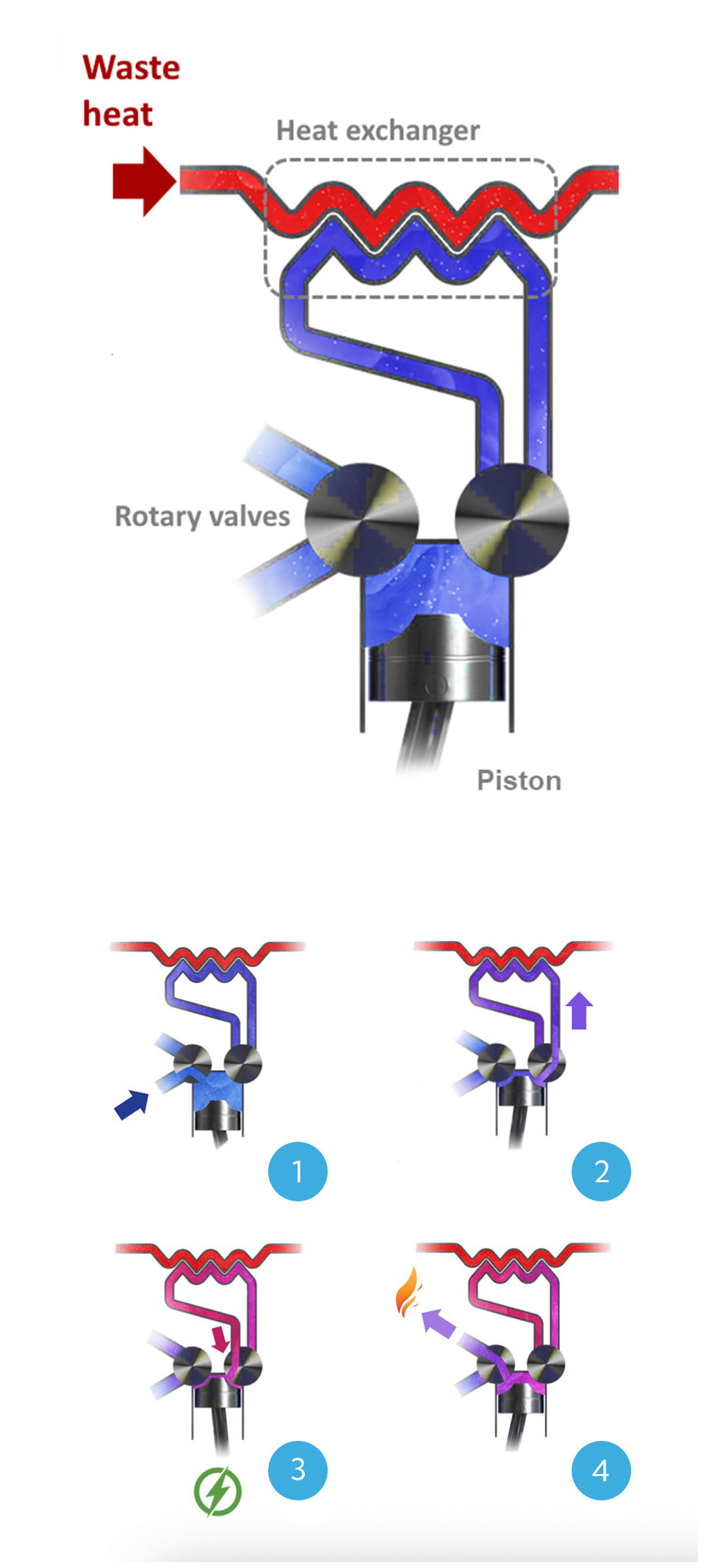 Waste heat

Heat exchanger

Rotary valves

Piston

1

2

3

4